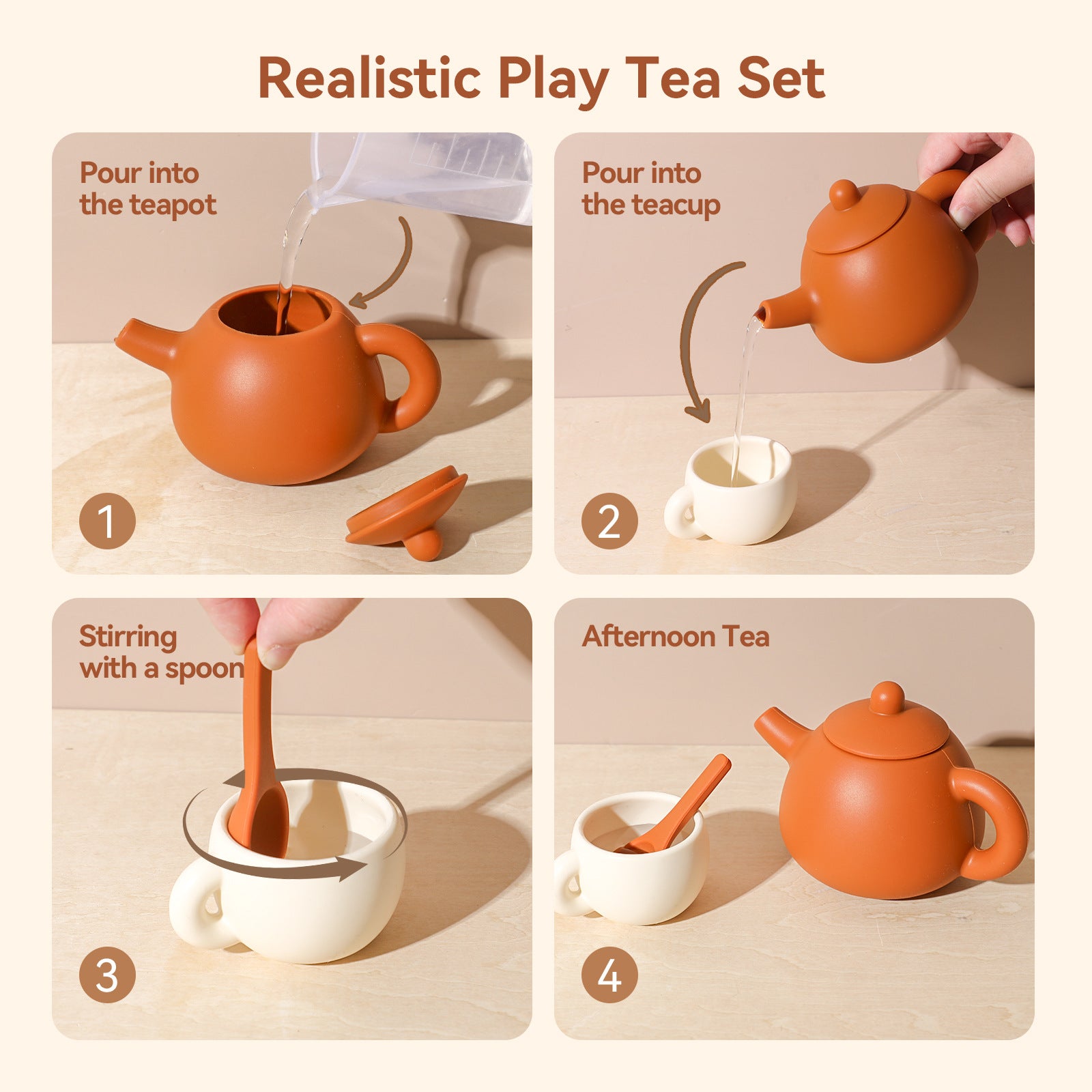 Realistic Play Tea Set

Pour into the teapot

1

Pour into the teacup

2

Stirring with a spoon

3

Afternoon Tea

4